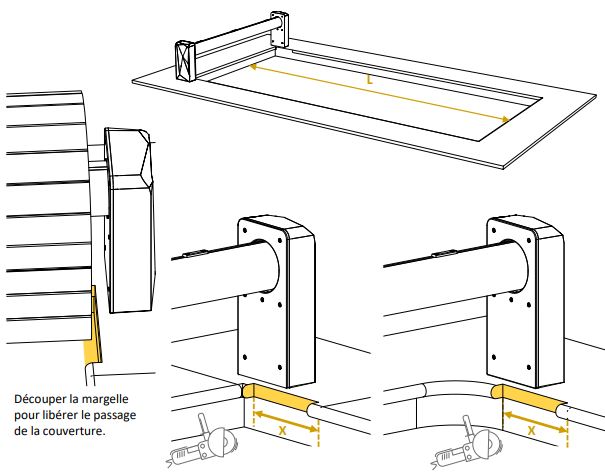 L

Découper la margelle pour libérer le passage de la couverture.

X

X