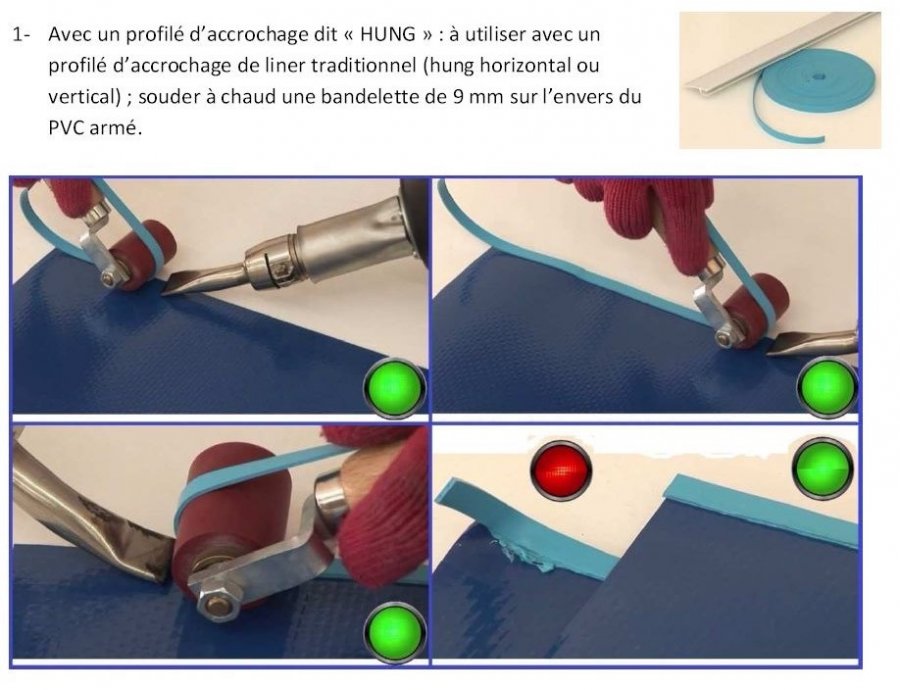 1- Avec un profilé d'accrochage dit « HUNG » : à utiliser avec un profilé d'accrochage de liner traditionnel (hung horizontal ou vertical) ; souder à chaud une bandelette de 9 mm sur l'envers du PVC armé.