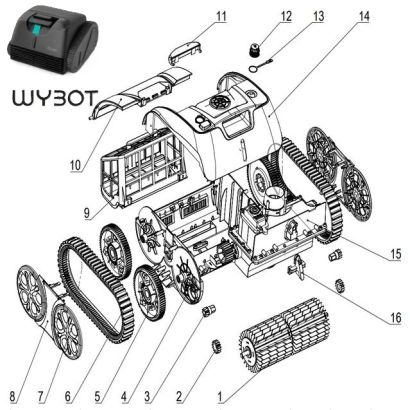 WYBOT

11
12
13
14
10
9
15
16
8
7
6
5
4
3
2
1