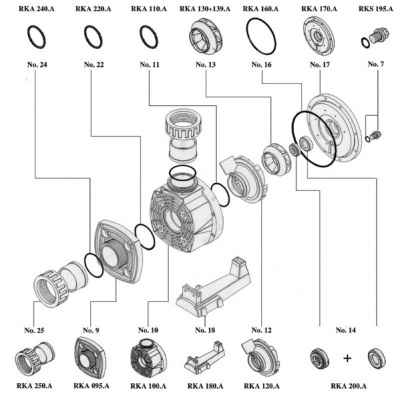 RKA 240.A RKA 220.A RKA 110.A RKA 130+139.A RKA 160.A RKA 170.A RKS 195.A

No. 24 No. 22 No. 11 No. 13 No. 16 No. 17 No. 7

No. 25 No. 9 No. 10 No. 18 No. 12 No. 14

+

RKA 250.A RKA 095.A RKA 100.A RKA 180.A RKA 120.A RKA 200.A